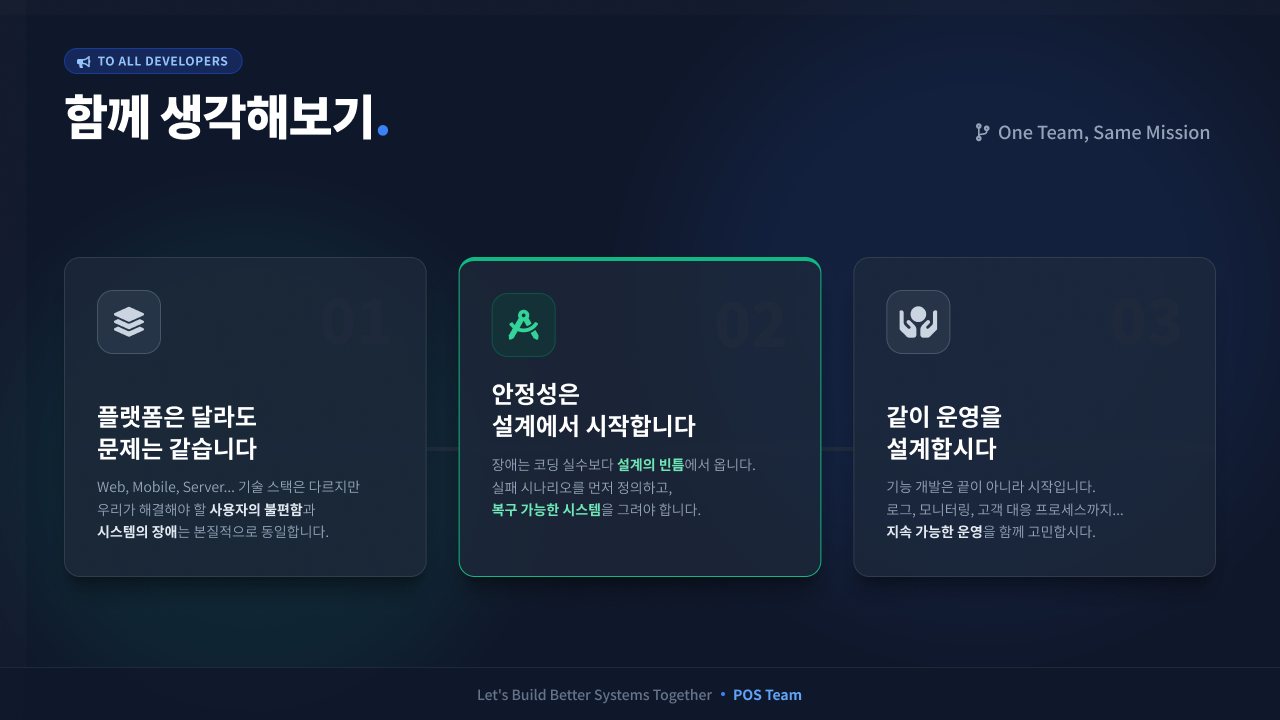 TO ALL DEVELOPERS

함께 생각해보기.

One Team, Same Mission

01

플랫폼은 달라도
문제는 같습니다

Web, Mobile, Server... 기술 스택은 다르지만
우리가 해결해야 할 사용자의 불편함과
시스템의 장애는 본질적으로 동일합니다.

02

안정성은
설계에서 시작합니다

장애는 코딩 실수보다 설계의 빈틈에서 옵니다.
실패 시나리오를 먼저 정의하고,
복구 가능한 시스템을 그려야 합니다.

03

같이 운영을
설계합시다

기능 개발은 끝이 아니라 시작입니다.
로그, 모니터링, 고객 대응 프로세스까지...
지속 가능한 운영을 함께 고민합시다.

Let's Build Better Systems Together • POS Team